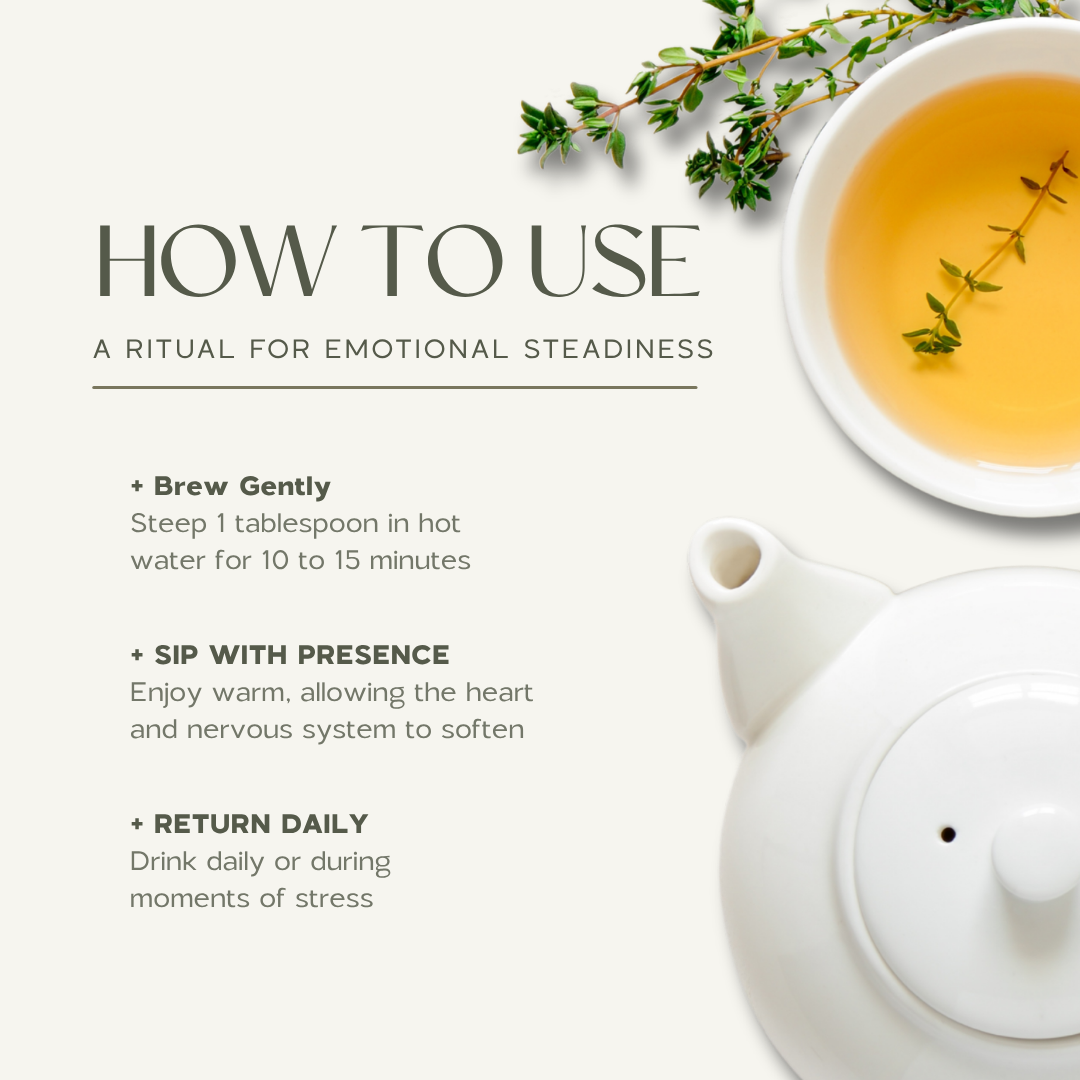 HOW TO USE

A RITUAL FOR EMOTIONAL STEADINESS

+ Brew Gently
Steep 1 tablespoon in hot water for 10 to 15 minutes

+ SIP WITH PRESENCE
Enjoy warm, allowing the heart and nervous system to soften

+ RETURN DAILY
Drink daily or during moments of stress