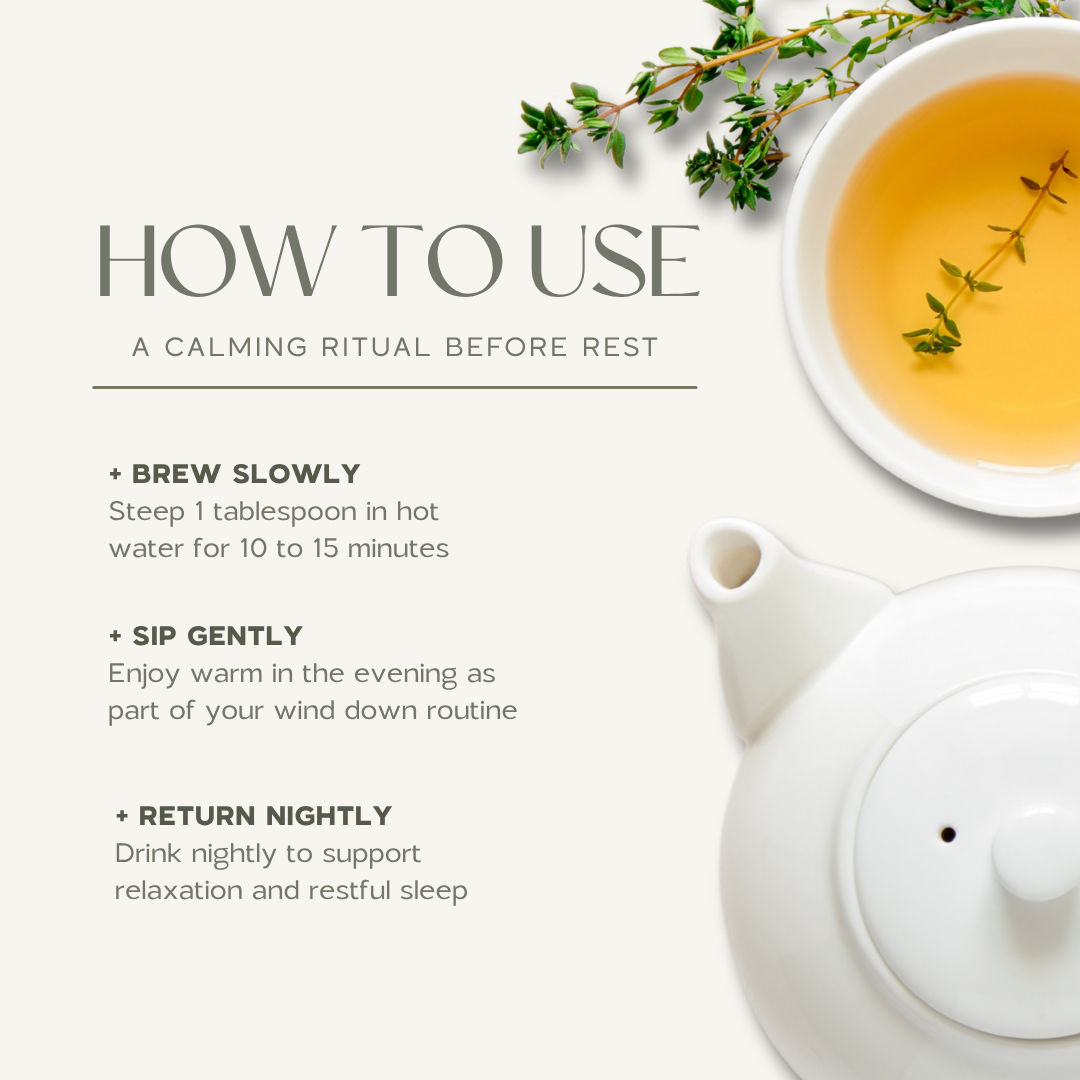 HOW TO USE

A CALMING RITUAL BEFORE REST

+ BREW SLOWLY
Steep 1 tablespoon in hot water for 10 to 15 minutes

+ SIP GENTLY
Enjoy warm in the evening as part of your wind down routine

+ RETURN NIGHTLY
Drink nightly to support relaxation and restful sleep